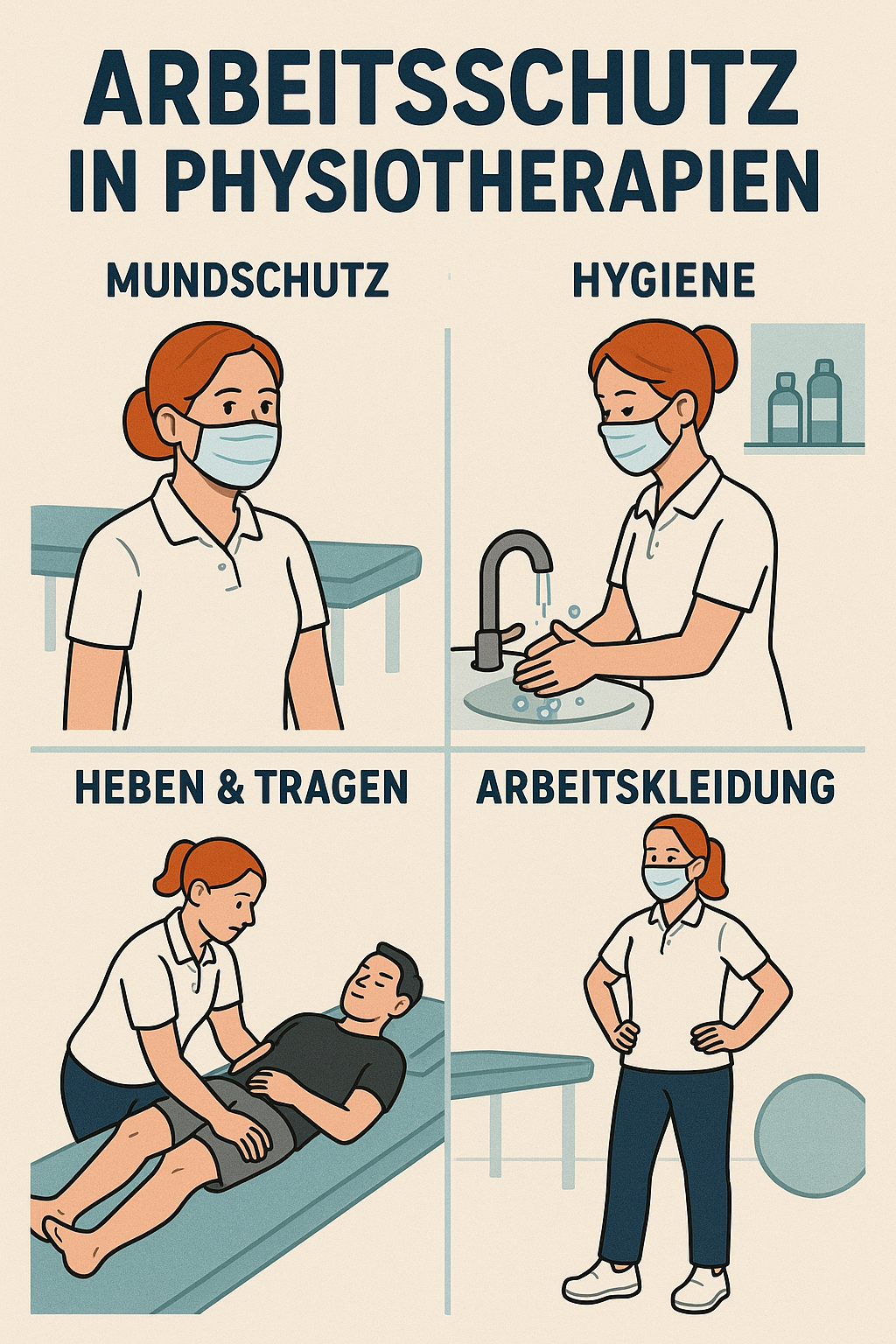 ARBEITSSCHUTZ IN PHYSIOTHERAPIEN

MUNDSCHUTZ

HYGIENE

HEBEN & TRAGEN

ARBEITSKLEIDUNG